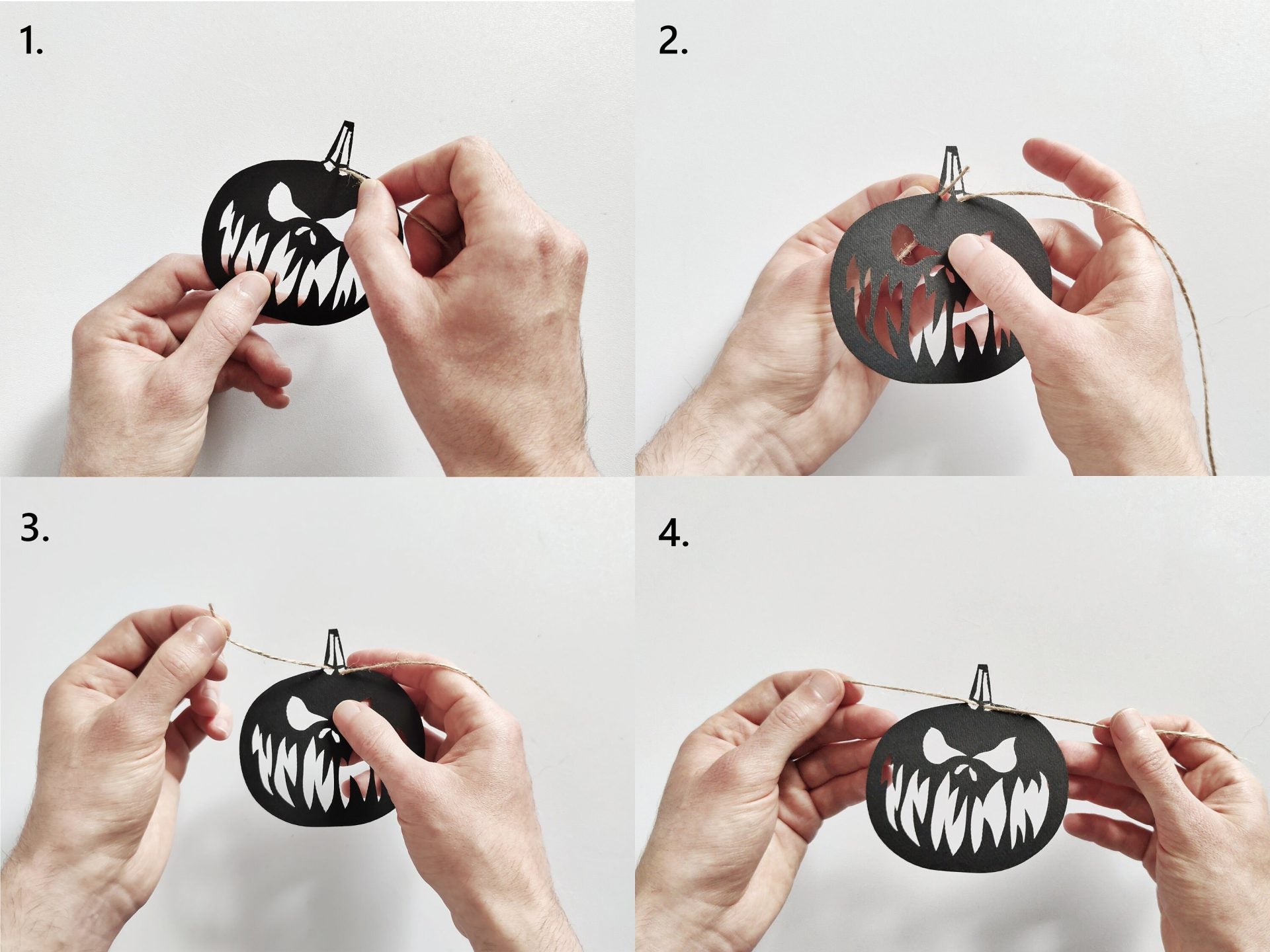 1.

2.

3.

4.